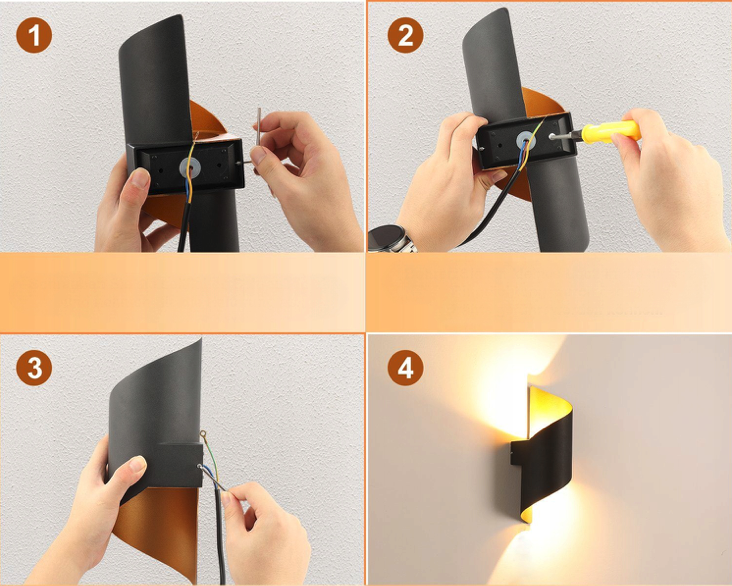 1

2

3

4